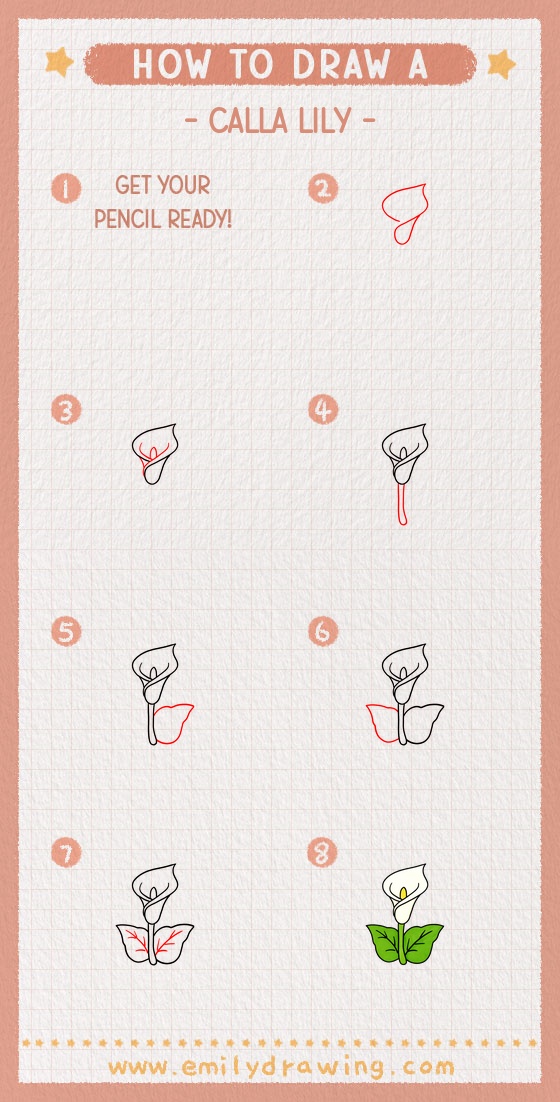 HOW TO DRAW A

- CALLA LILY -

1 GET YOUR PENCIL READY!

2

3

4

5

6

7

8

www.emilydrawing.com